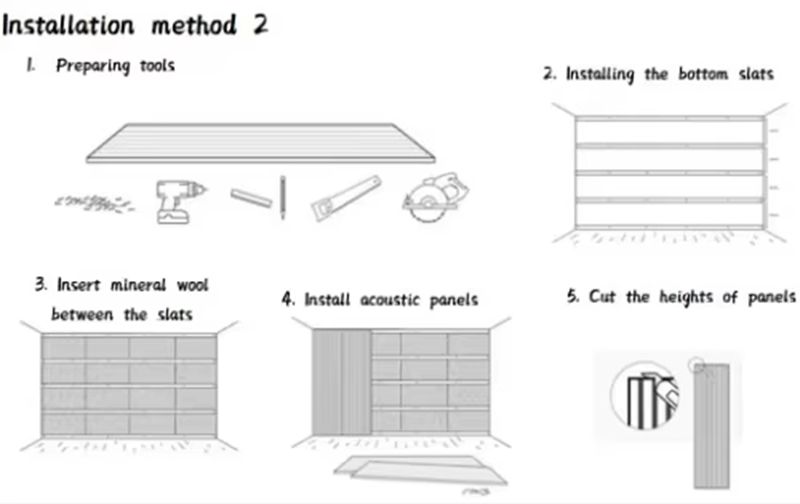 Installation method 2

1. Preparing tools

2. Installing the bottom slats

3. Insert mineral wool between the slats

4. Install acoustic panels

5. Cut the heights of panels