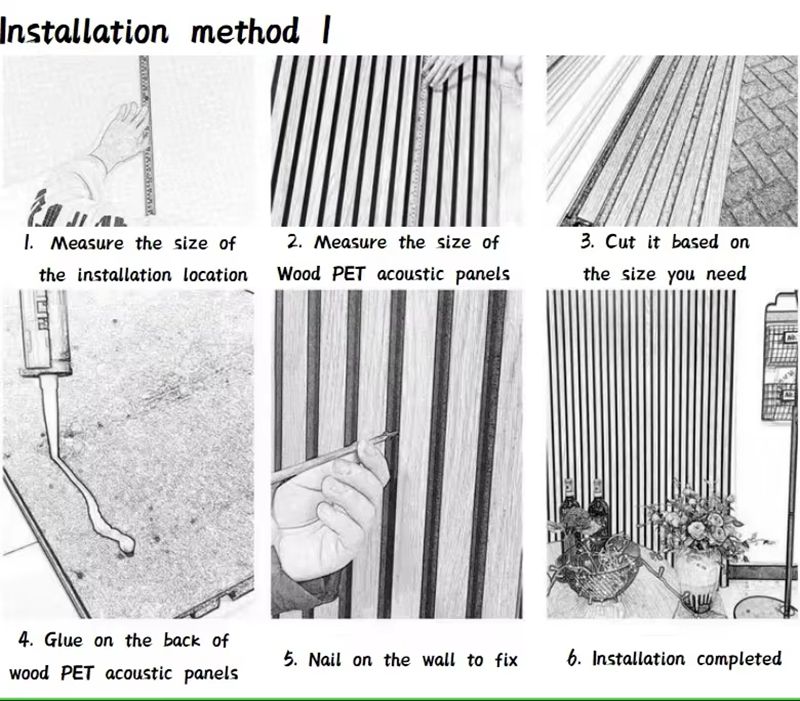 Installation method 1

1. Measure the size of the installation location

2. Measure the size of Wood PET acoustic panels

3. Cut it based on the size you need

4. Glue on the back of wood PET acoustic panels

5. Nail on the wall to fix

6. Installation completed