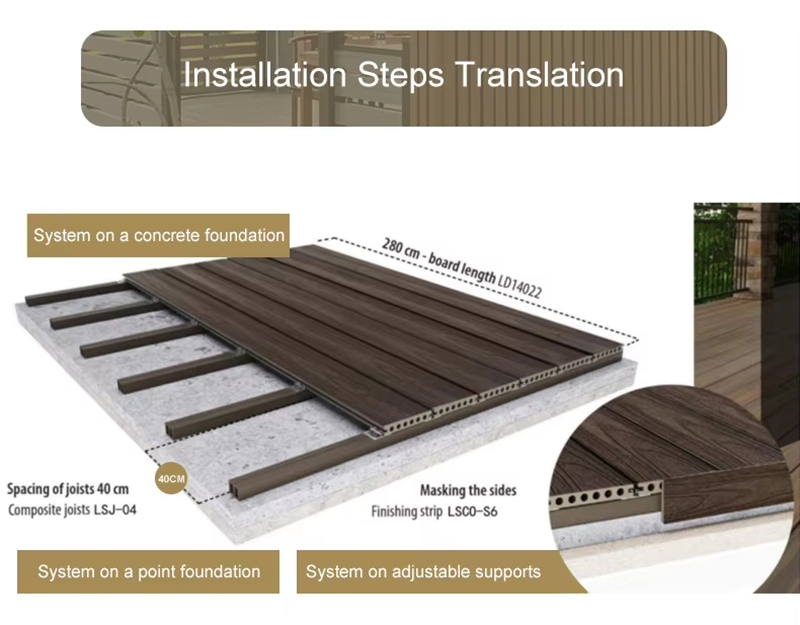 Installation Steps Translation

System on a concrete foundation

280 cm - board length LD14022

40CM

Spacing of joists 40 cm
Composite joists LSJ-04

Masking the sides
Finishing strip LSCO-S6

System on a point foundation

System on adjustable supports