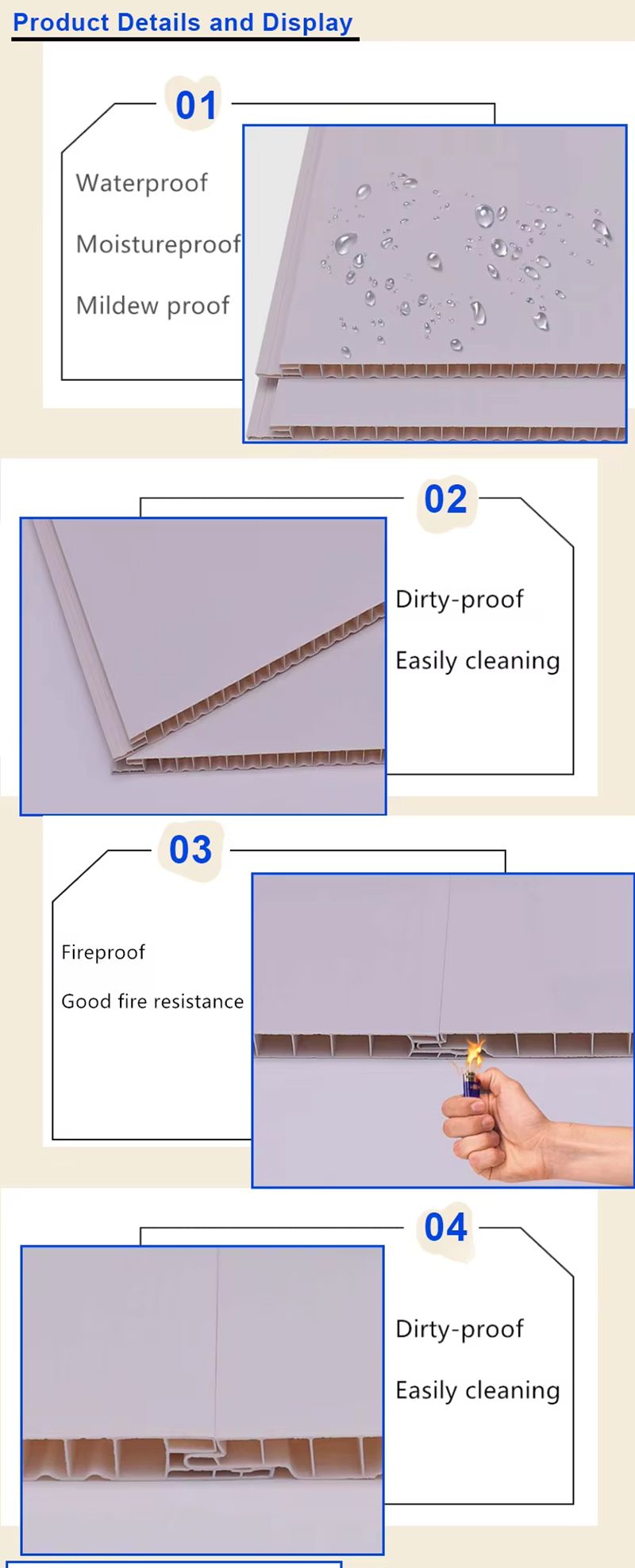 Product Details and Display

01

Waterproof

Moistureproof

Mildew proof

02

Dirty-proof

Easily cleaning

03

Fireproof

Good fire resistance

04

Dirty-proof

Easily cleaning