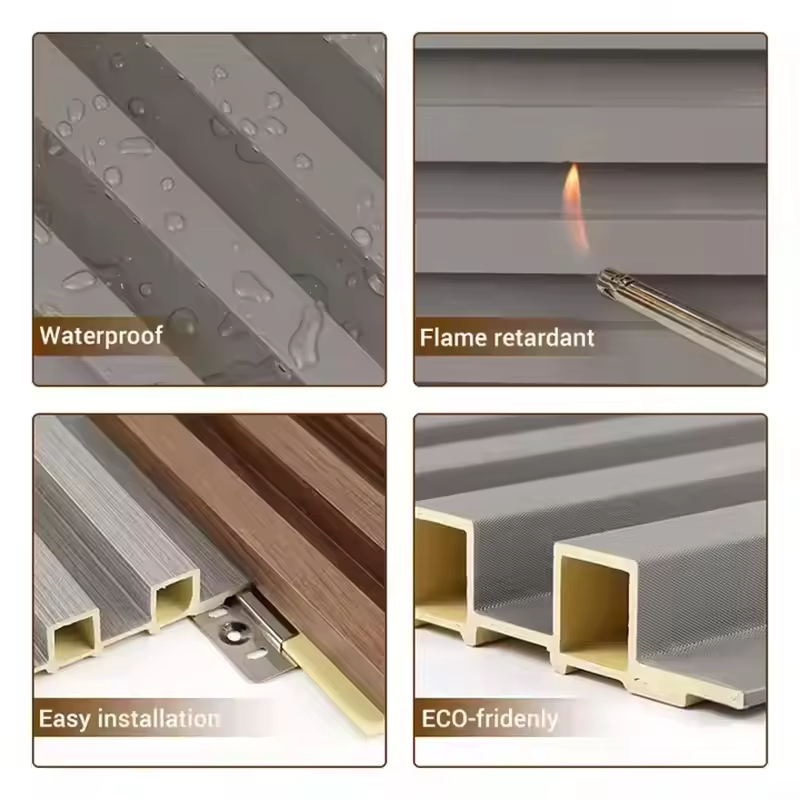 Waterproof

Flame retardant

Easy installation

ECO-fridenly