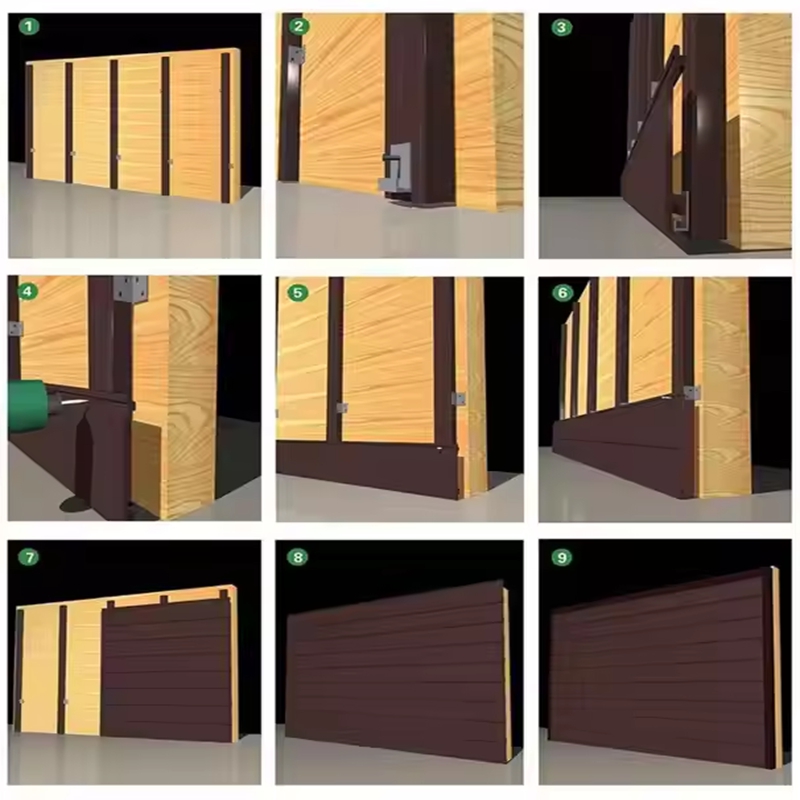 1

2

3

4

5

6

7

8

9