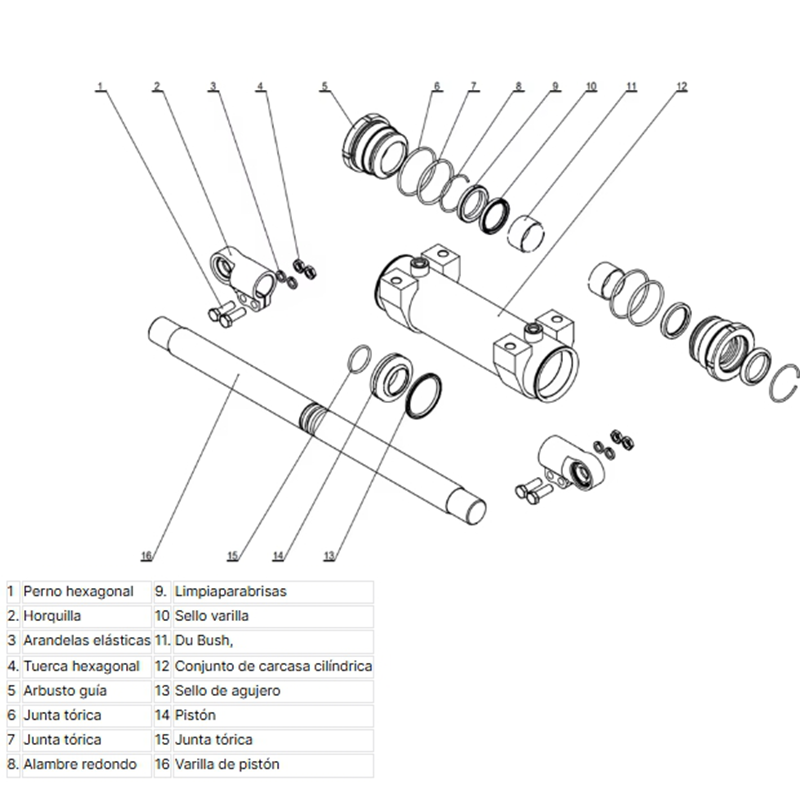 1
2
3
4
5
6
7
8
9
10
11
12
16
15
14
13

| 1 | Perno hexagonal | 9. | Limpiaparabrisas |
|---|---|---|---|
| 2. | Horquilla | 10 | Sello varilla |
| 3 | Arandelas elásticas | 11. | Du Bush, |
| 4. | Tuerca hexagonal | 12 | Conjunto de carcasa cilíndrica |
| 5 | Arbusto guía | 13 | Sello de agujero |
| 6 | Junta tórica | 14 | Pistón |
| 7 | Junta tórica | 15 | Junta tórica |
| 8. | Alambre redondo | 16 | Varilla de pistón |