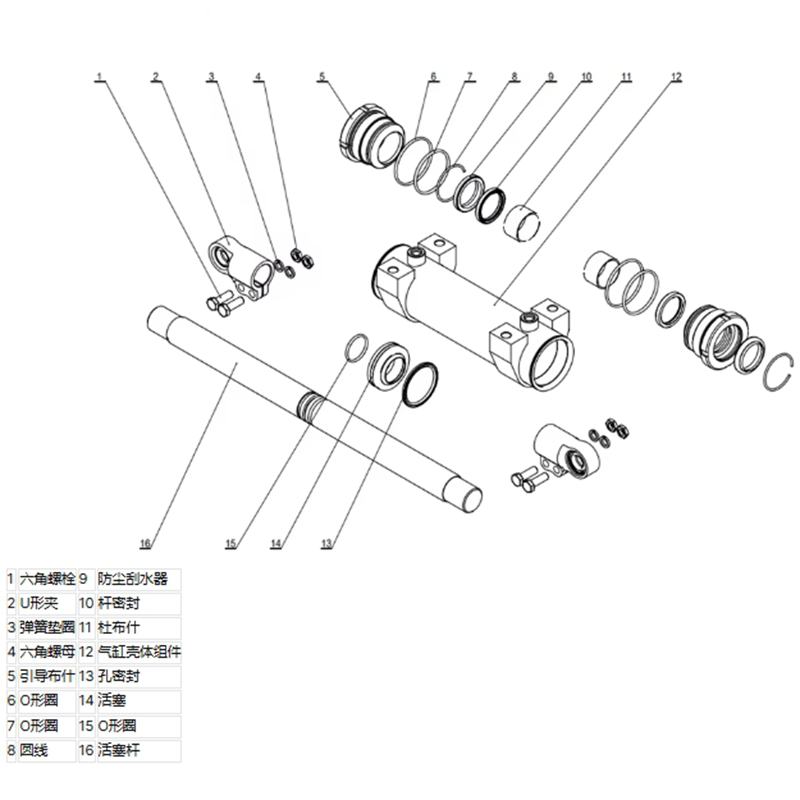 1
2
3
4
5
6
7
8
9
10
11
12

16
15
14
13

| 1 | 六角螺栓 | 9 | 防尘刮水器 |
|---|---|---|---|
| 2 | U形夹 | 10 | 杆密封 |
| 3 | 弹簧垫圈 | 11 | 杜布什 |
| 4 | 六角螺母 | 12 | 气缸壳体组件 |
| 5 | 引导布什 | 13 | 孔密封 |
| 6 | O形圈 | 14 | 活塞 |
| 7 | O形圈 | 15 | O形圈 |
| 8 | 圆线 | 16 | 活塞杆 |